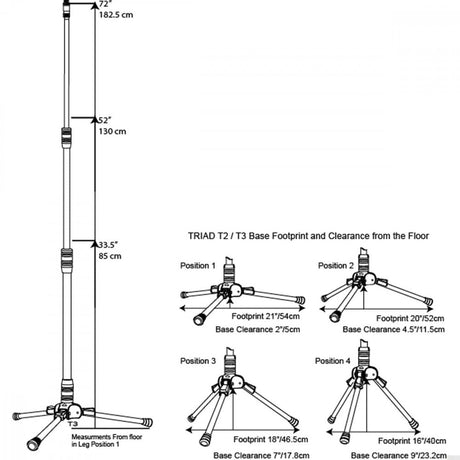 72"
182.5 cm

52"
130 cm

33.5"
85 cm

T3

Measurments From floor in Leg Position 1

TRIAD T2 / T3 Base Footprint and Clearance from the Floor

Position 1
Footprint 21"/54cm
Base Clearance 2"/5cm

Position 2
Footprint 20"/52cm
Base Clearance 4.5"/11.5cm

Position 3
Footprint 18"/46.5cm
Base Clearance 7"/17.8cm

Position 4
Footprint 16"/40cm
Base Clearance 9"/23.2cm